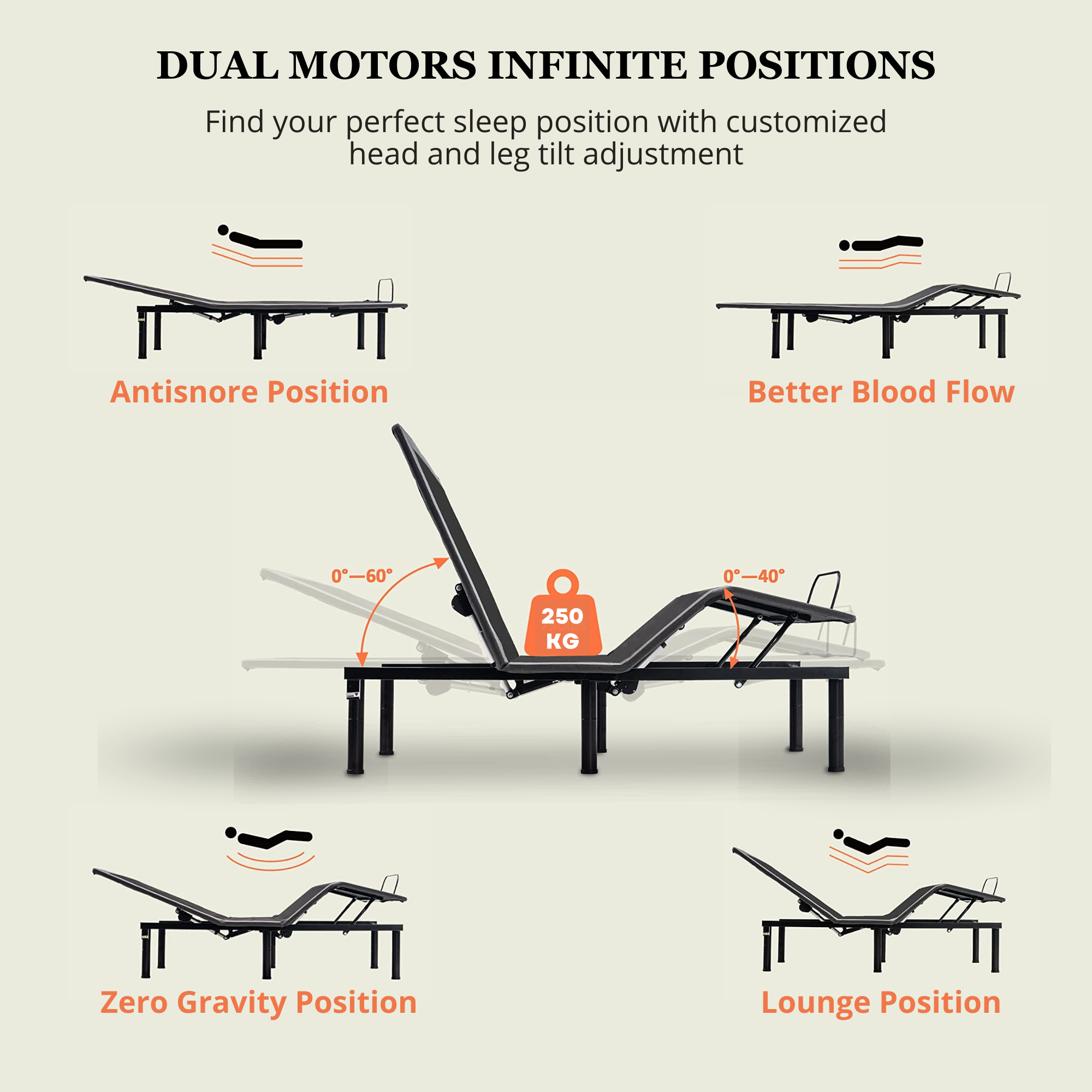 DUAL MOTORS INFINITE POSITIONS

Find your perfect sleep position with customized head and leg tilt adjustment

Antisnore Position

Better Blood Flow

0°—60°

250 KG

0°—40°

Zero Gravity Position

Lounge Position